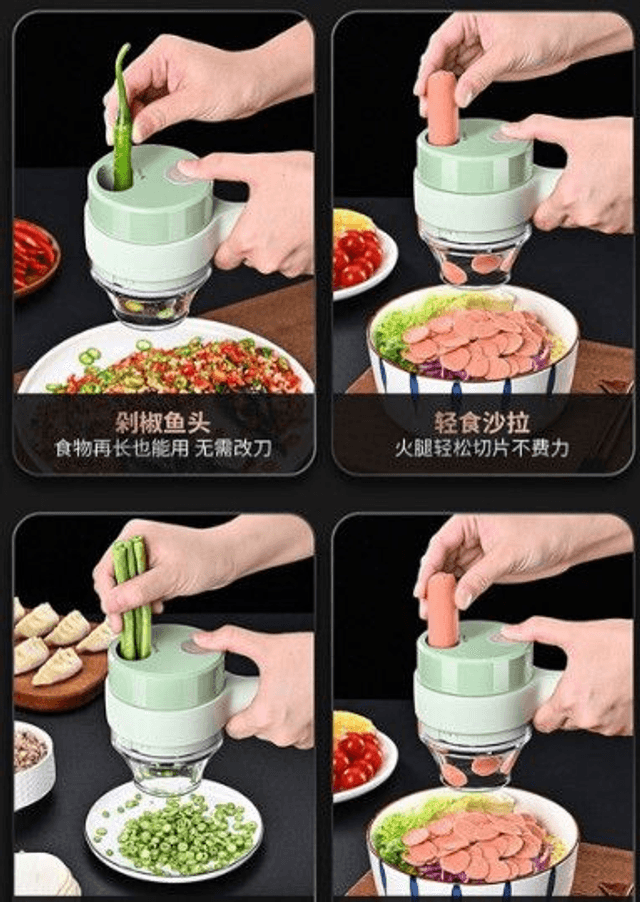 剁椒鱼头
食物再长也能用 无需改刀

轻食沙拉
火腿轻松切片不费力